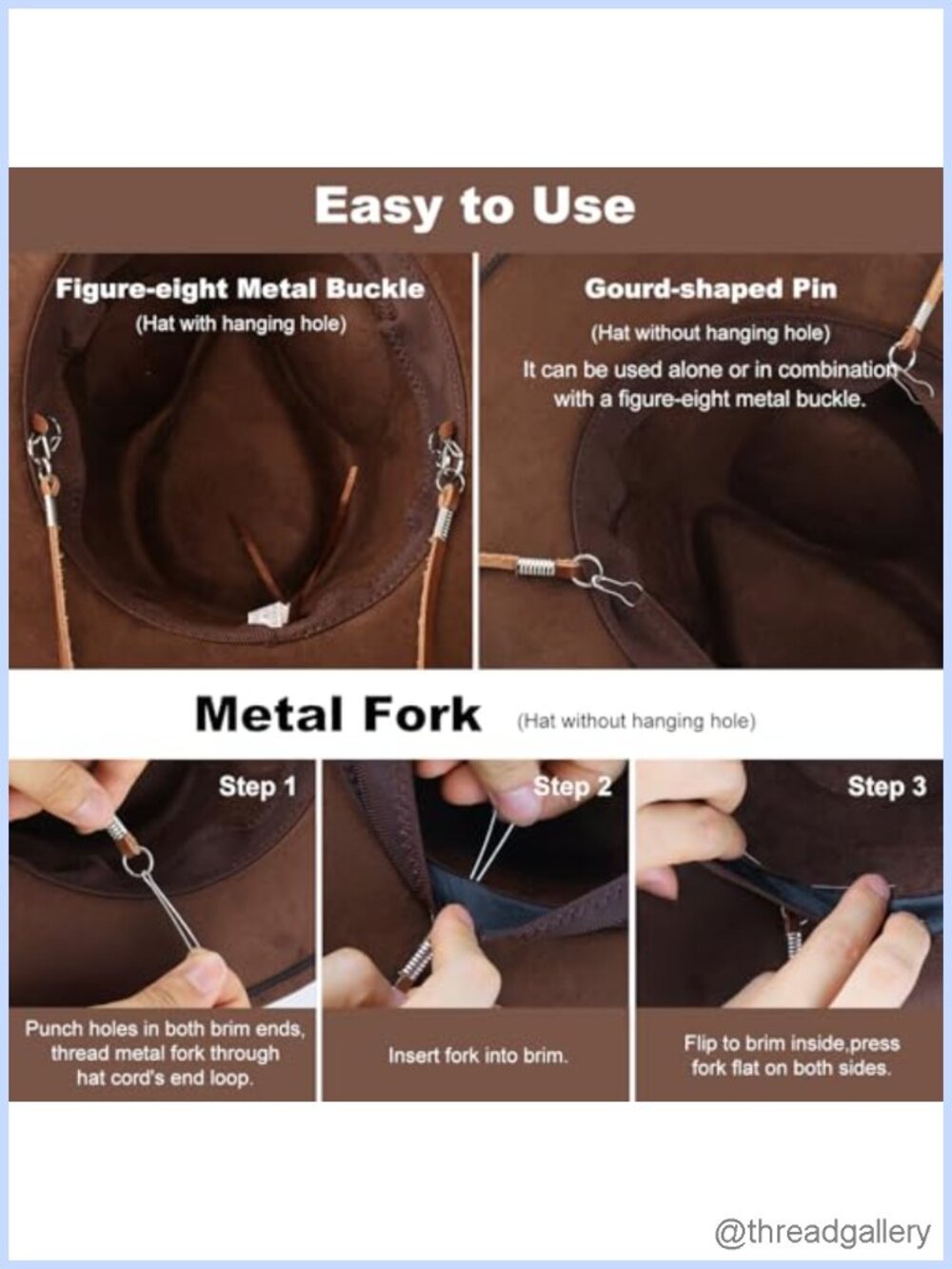 Easy to Use

Figure-eight Metal Buckle
(Hat with hanging hole)

Gourd-shaped Pin
(Hat without hanging hole)
It can be used alone or in combination with a figure-eight metal buckle.

Metal Fork (Hat without hanging hole)

Step 1
Punch holes in both brim ends, thread metal fork through hat cord's end loop.

Step 2
Insert fork into brim.

Step 3
Flip to brim inside,press fork flat on both sides.

@threadgallery